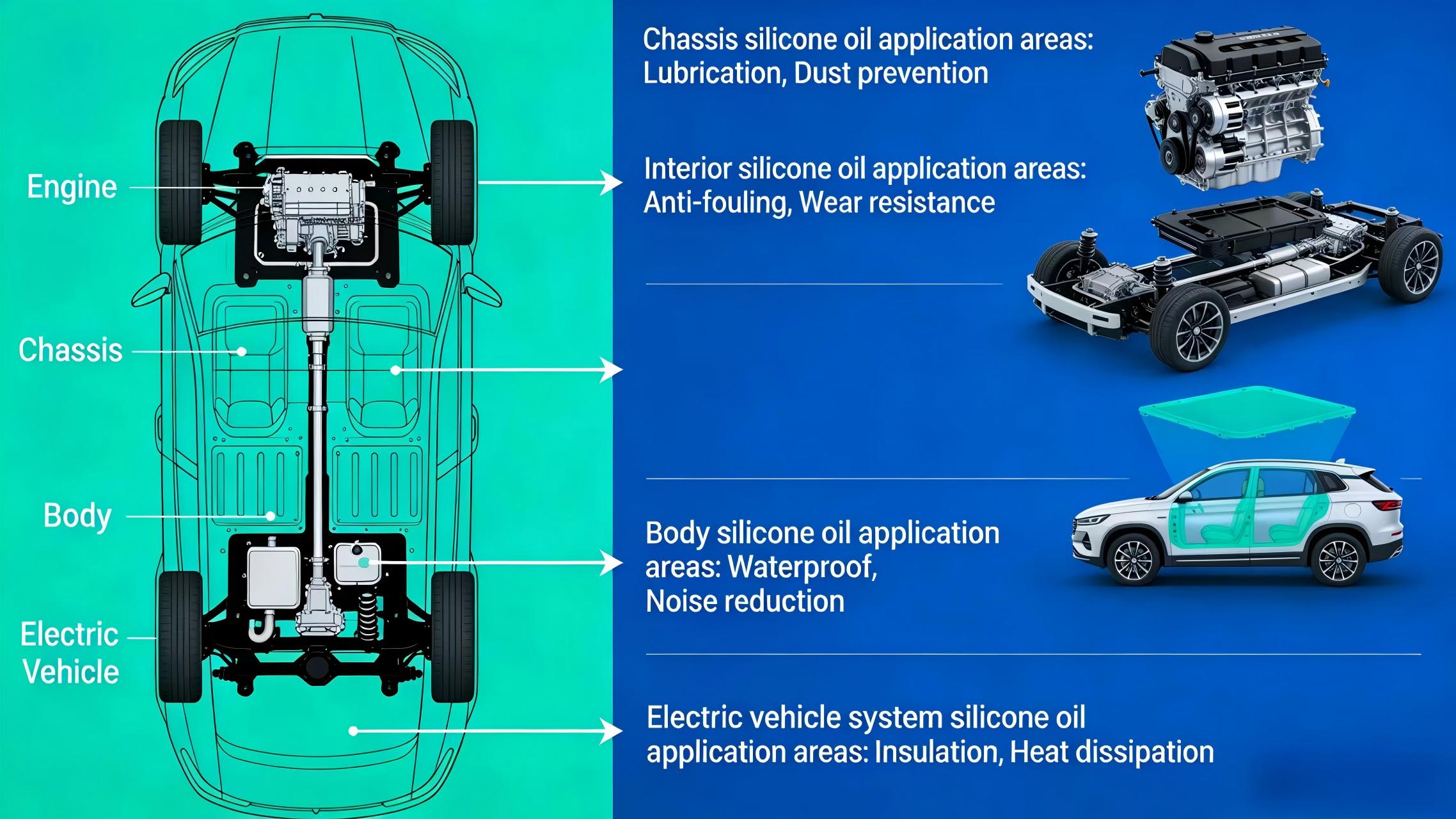 Engine

Chassis

Body

Electric Vehicle

Chassis silicone oil application areas: Lubrication, Dust prevention

Interior silicone oil application areas: Anti-fouling, Wear resistance

Body silicone oil application areas: Waterproof, Noise reduction

Electric vehicle system silicone oil application areas: Insulation, Heat dissipation